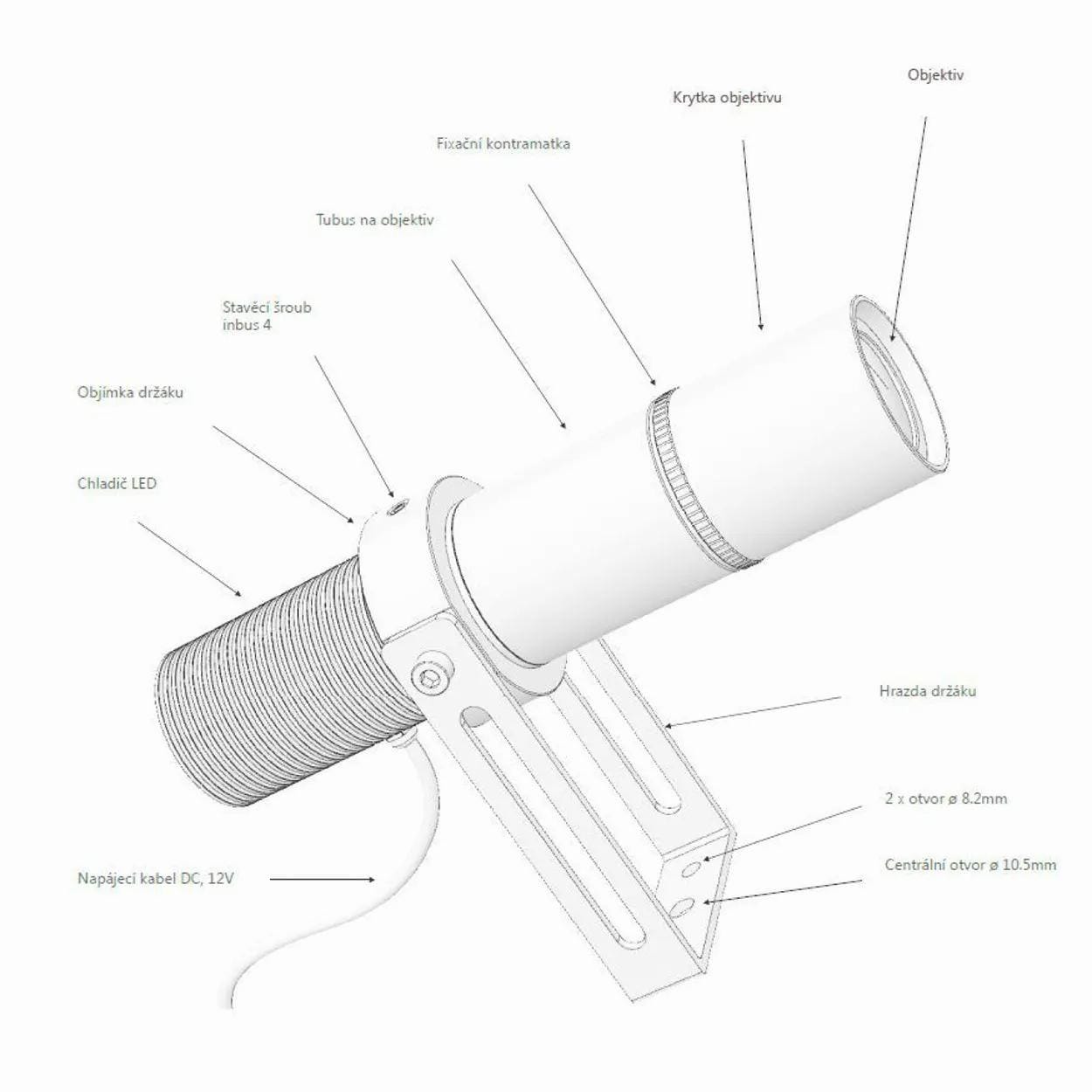 Objektiv

Krytka objektivu

Fixační kontramatka

Tubus na objektiv

Stavěcí šroub
inbus 4

Objímka držáku

Chladič LED

Hrazda držáku

2 x otvor ø 8.2mm

Centrální otvor ø 10.5mm

Napájecí kabel DC, 12V