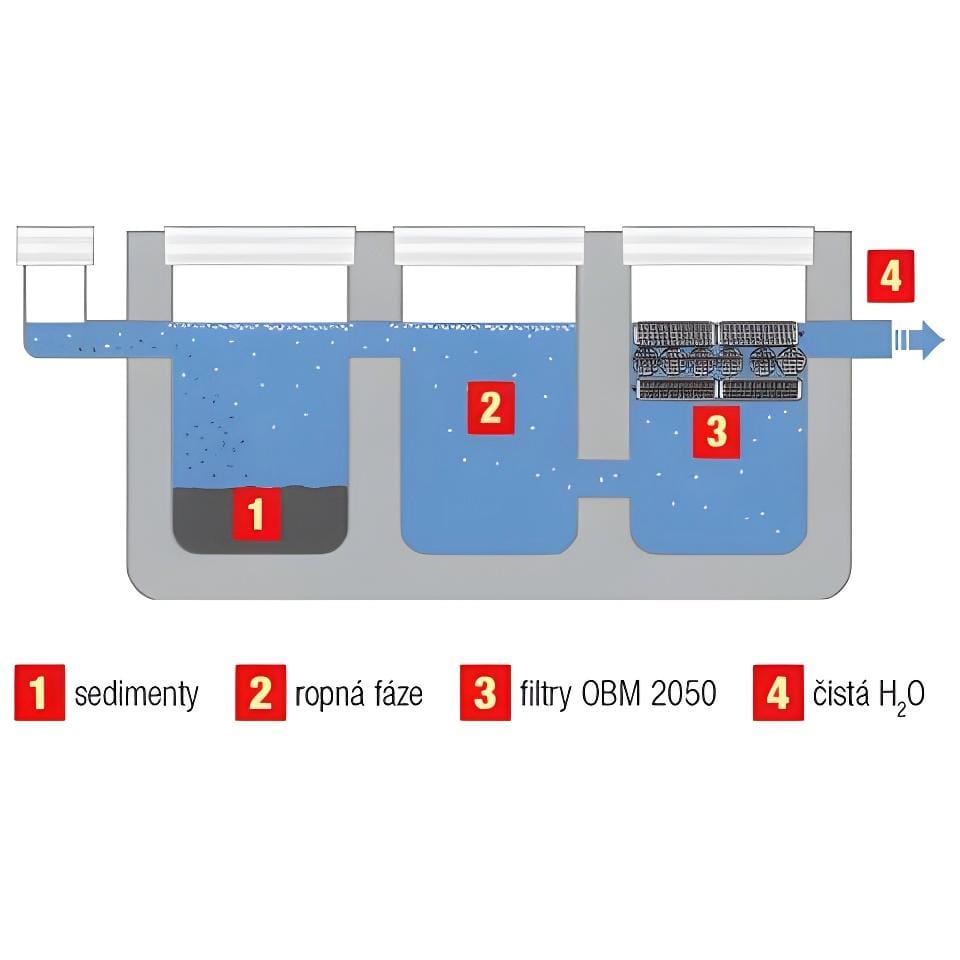 4

2

3

1

1 sedimenty 2 ropná fáze 3 filtry OBM 2050 4 čistá $H_2O$