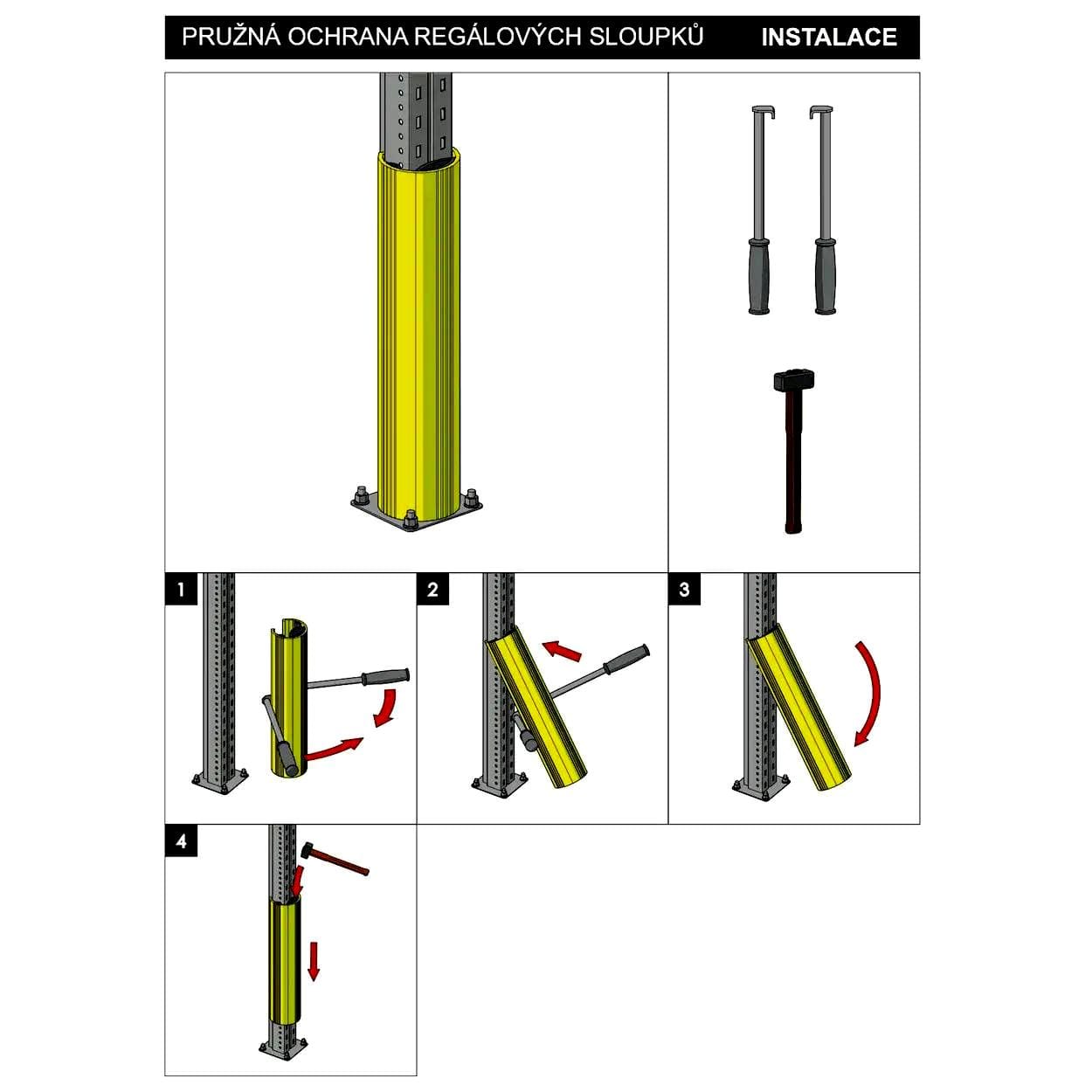 PRUŽNÁ OCHRANA REGÁLOVÝCH SLOUPKŮ INSTALACE

1

2

3

4