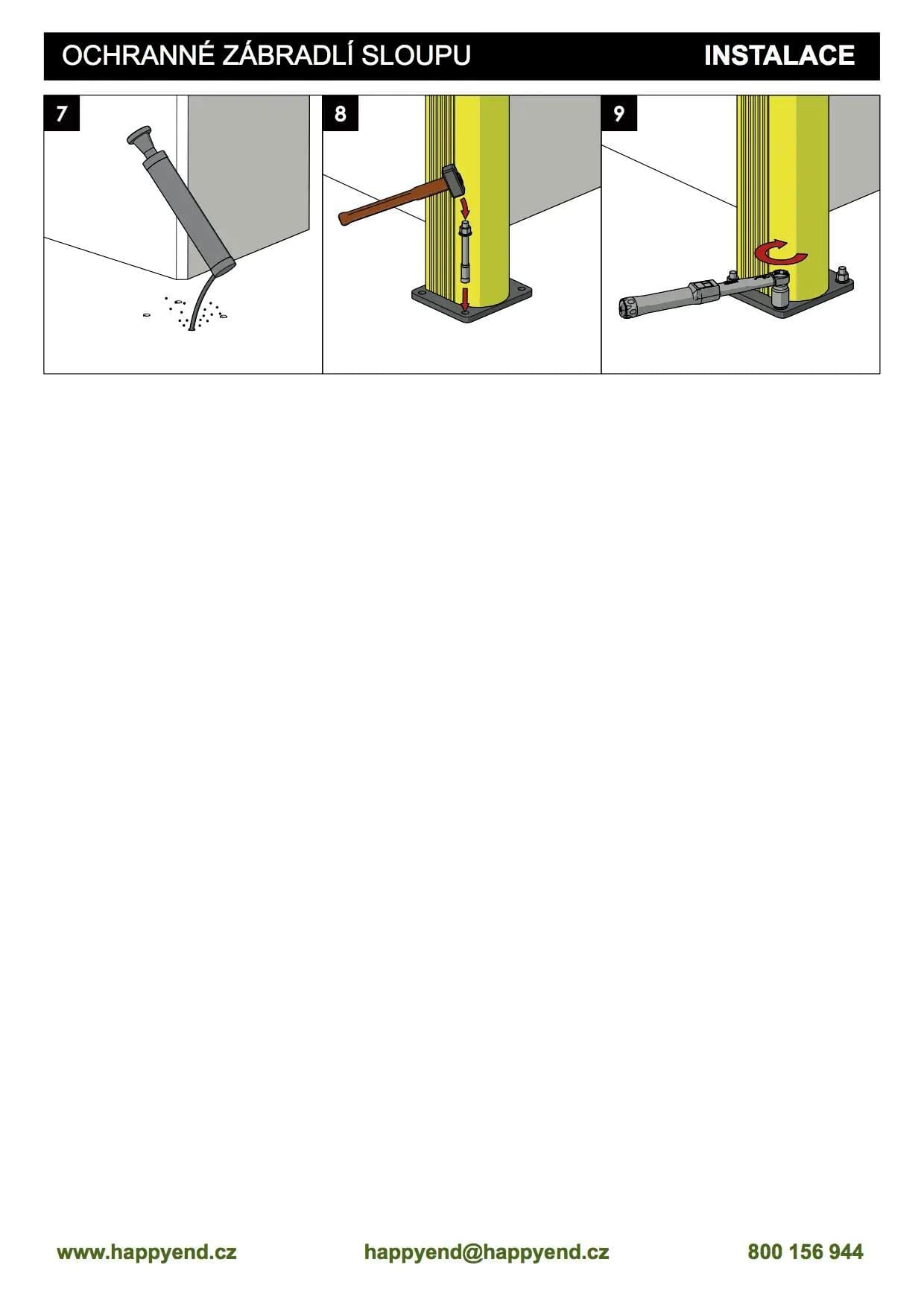 OCHRANNÉ ZÁBRADLÍ SLOUPU

INSTALACE

7

8

9

www.happyend.cz

happyend@happyend.cz

800 156 944