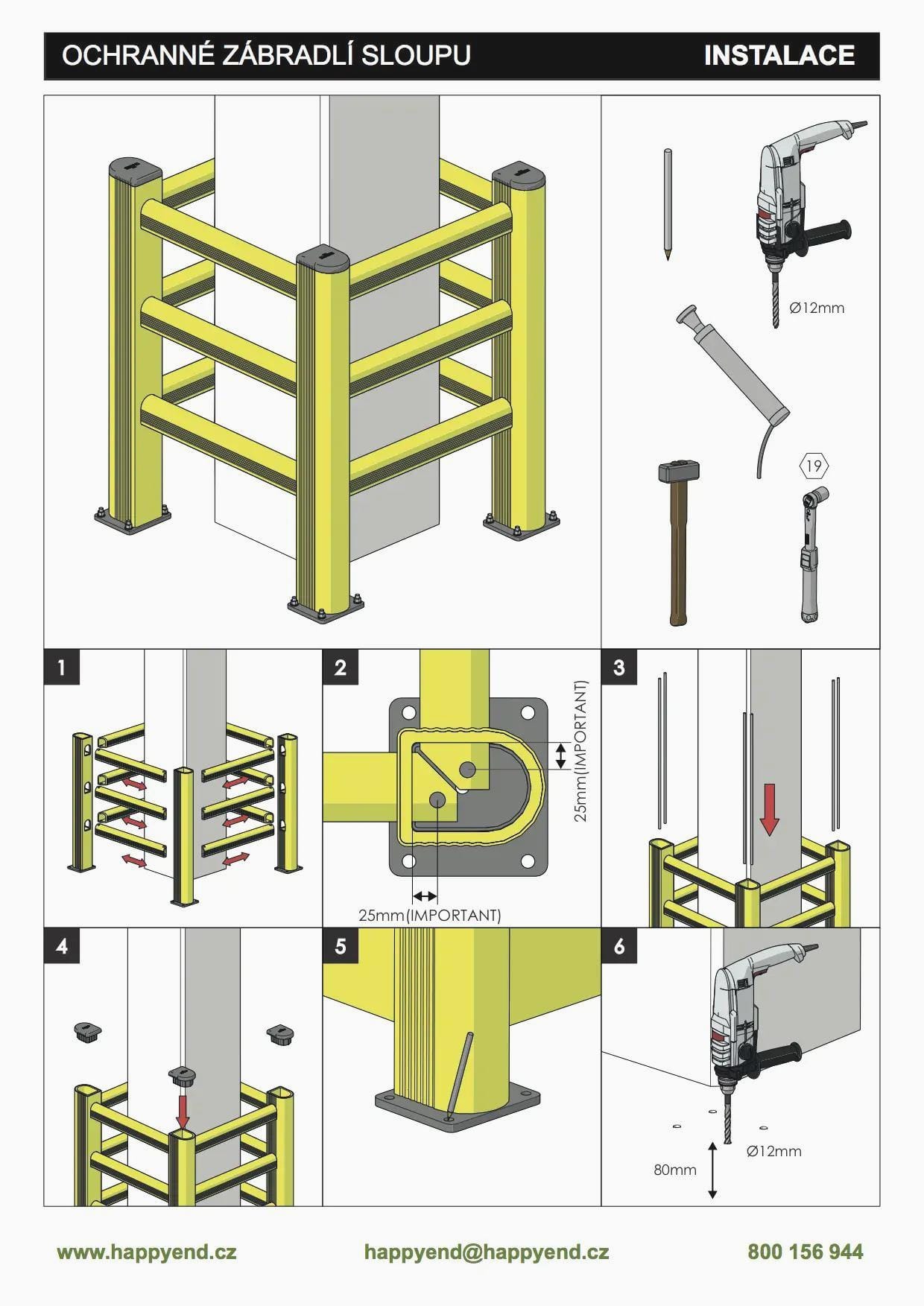 OCHRANNÉ ZÁBRADLÍ SLOUPU

INSTALACE

Ø12mm

19

1

2

25mm(IMPORTANT)

25mm(IMPORTANT)

3

4

5

6

Ø12mm

80mm

www.happyend.cz

happyend@happyend.cz

800 156 944