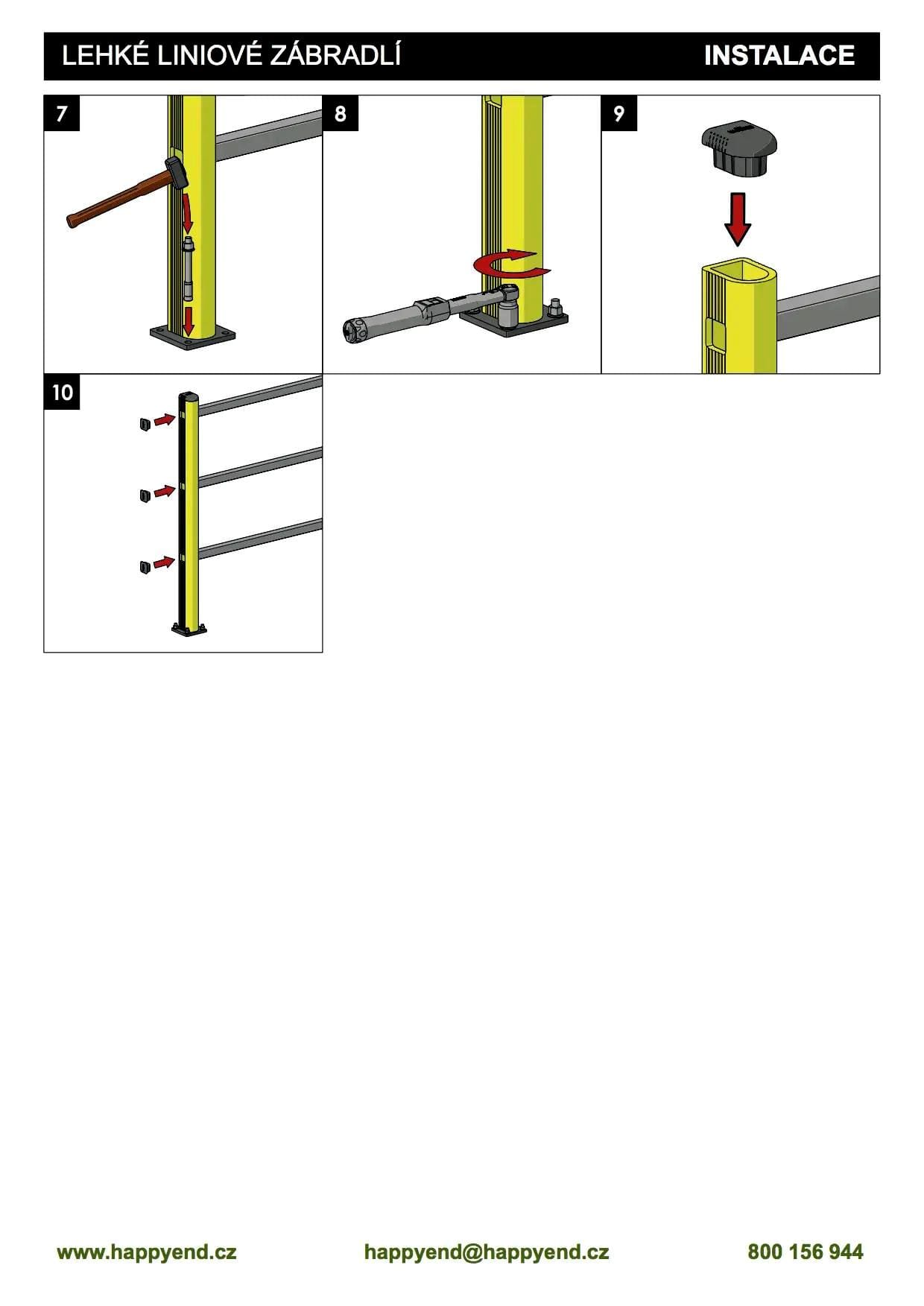 LEHKÉ LINIOVÉ ZÁBRADLÍ

INSTALACE

7

8

9

10

www.happyend.cz

happyend@happyend.cz

800 156 944