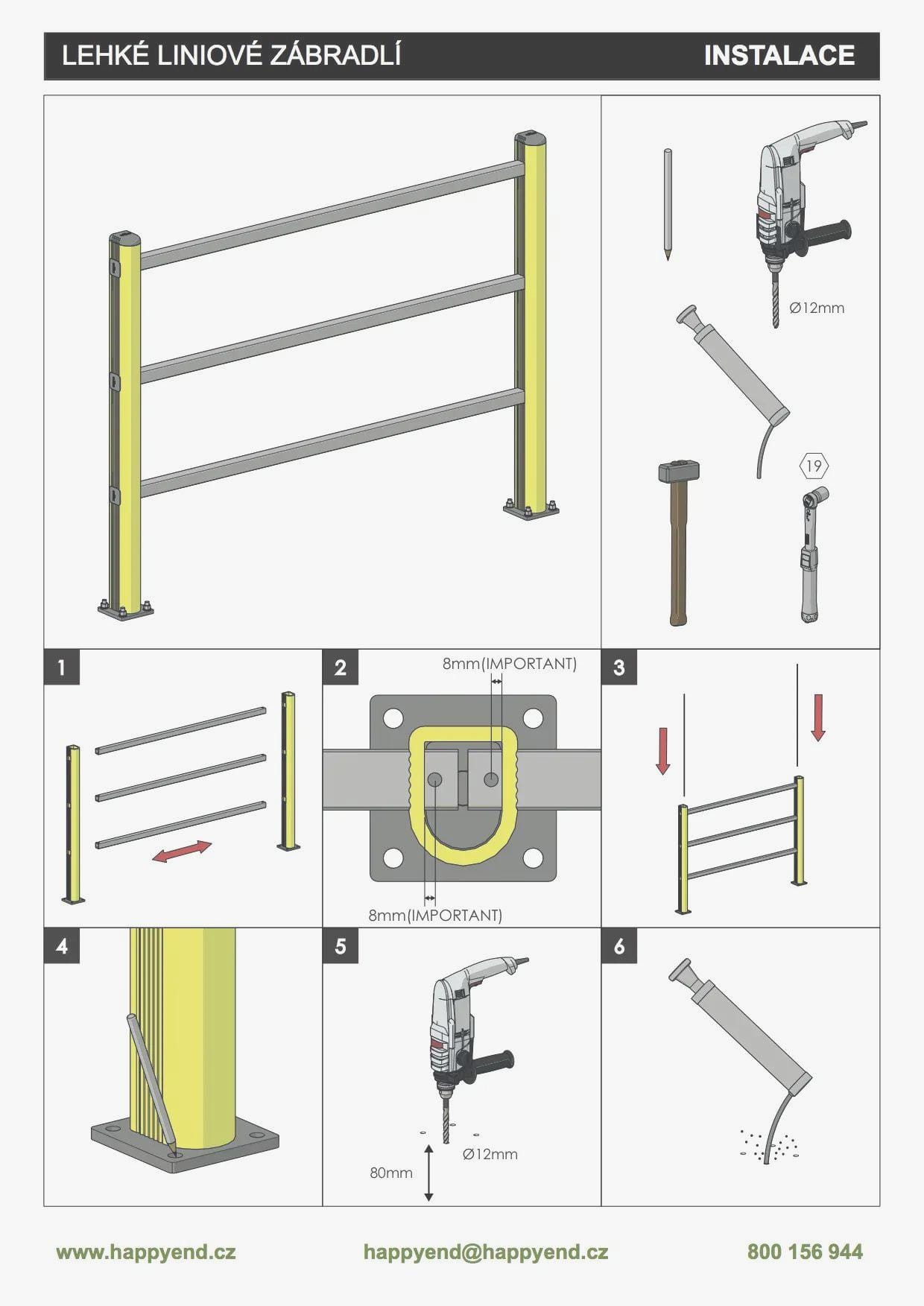 LEHKÉ LINIOVÉ ZÁBRADLÍ

INSTALACE

Ø12mm

19

1

2

8mm(IMPORTANT)

8mm(IMPORTANT)

3

4

5

Ø12mm

80mm

6

www.happyend.cz

happyend@happyend.cz

800 156 944