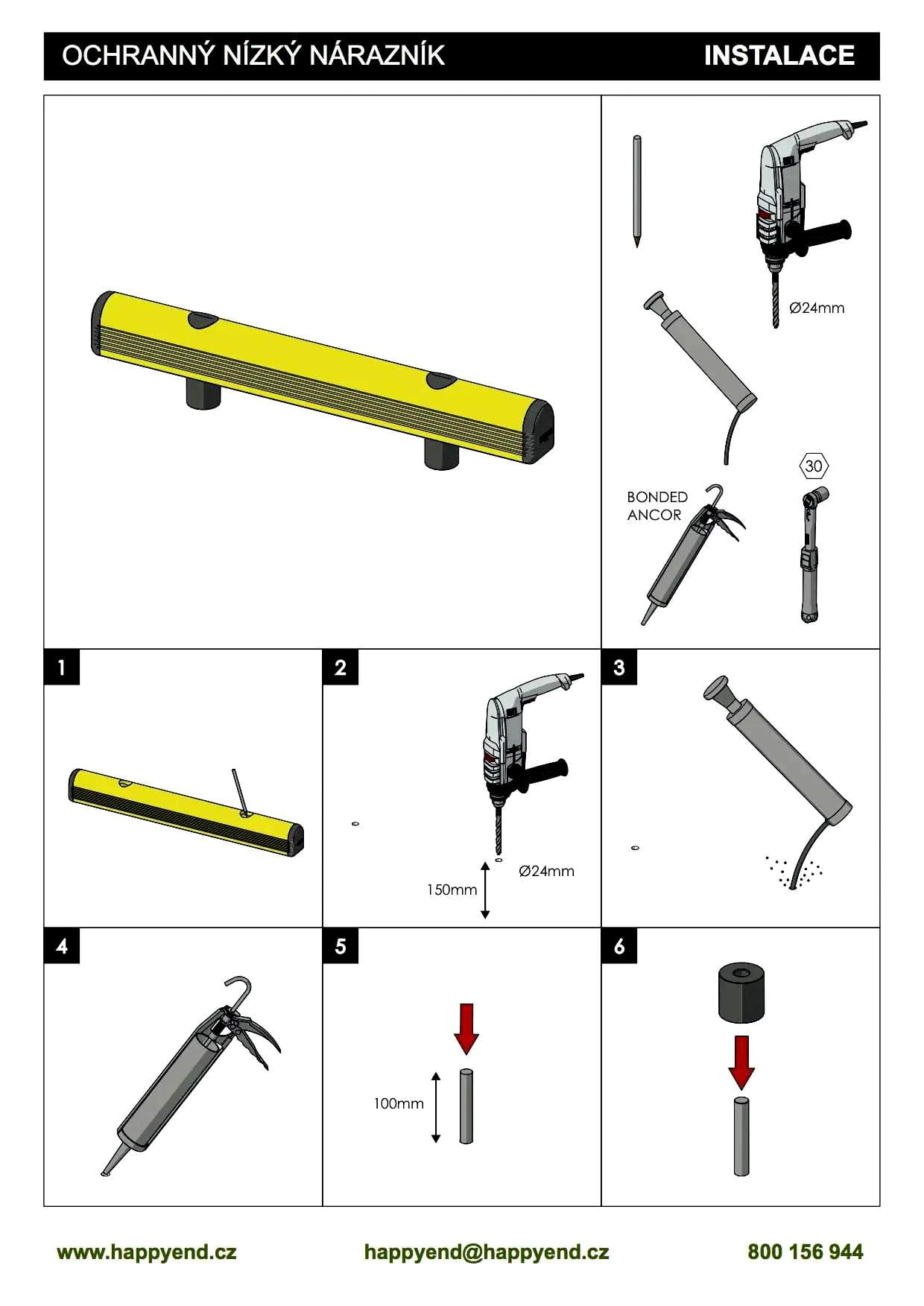 OCHRANNÝ NÍZKÝ NÁRAZNÍK INSTALACE

Ø24mm

30

BONDED ANCOR

1

2

Ø24mm

150mm

3

4

5

100mm

6

www.happyend.cz happyend@happyend.cz 800 156 944