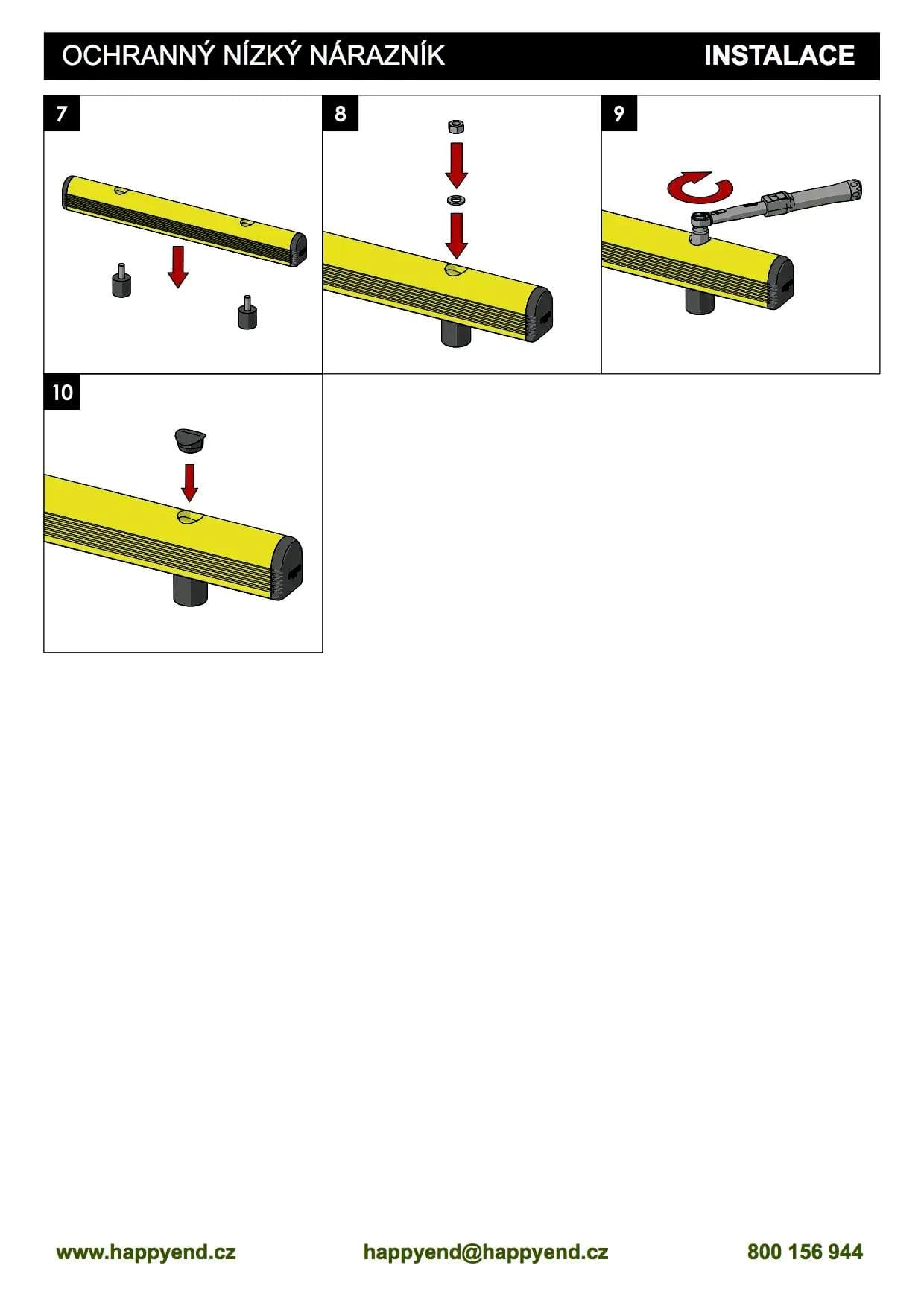 OCHRANNÝ NÍZKÝ NÁRAZNÍK INSTALACE

7

8

9

10

www.happyend.cz happyend@happyend.cz 800 156 944