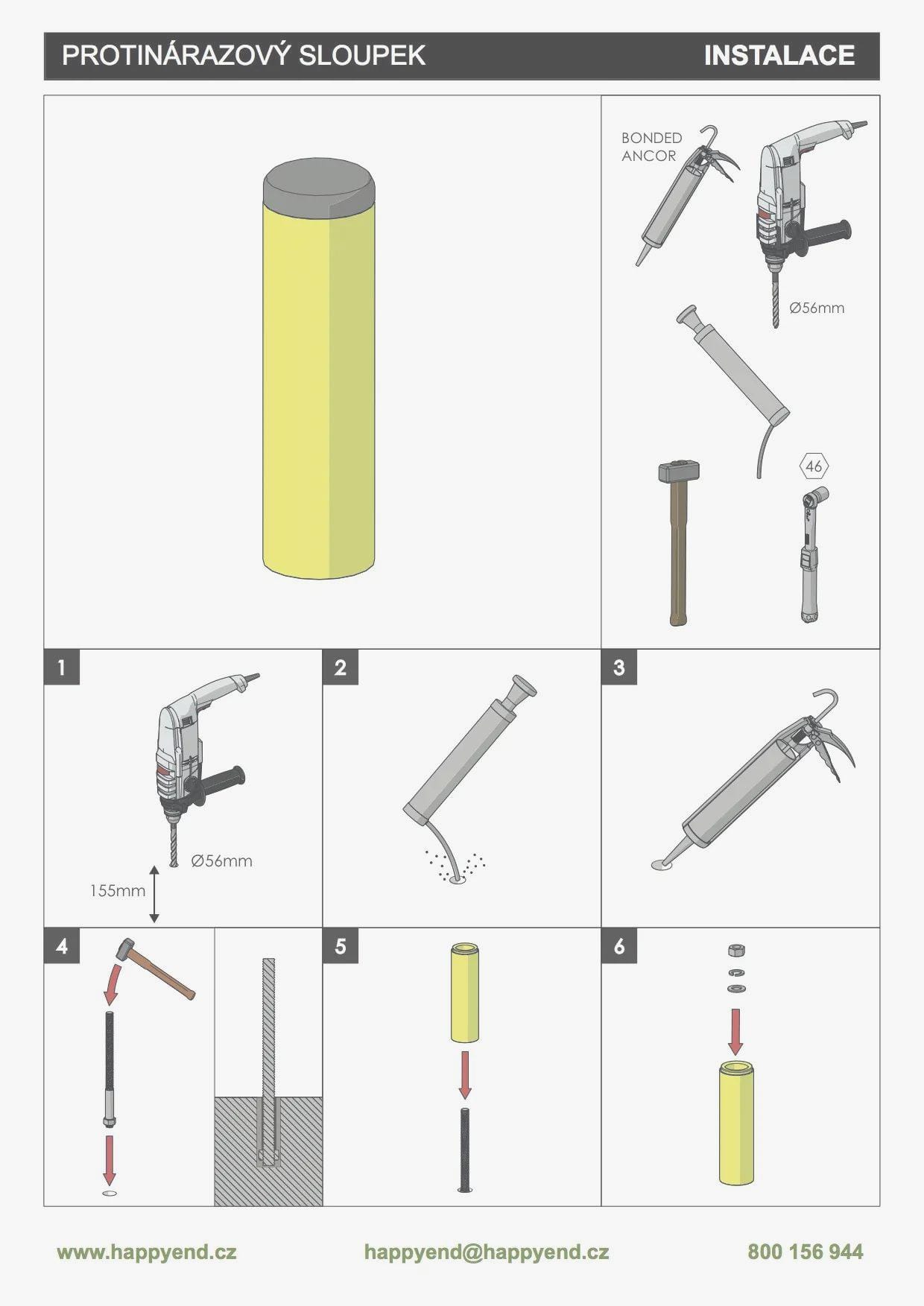 PROTINÁRAZOVÝ SLOUPEK INSTALACE

BONDED ANCOR

Ø56mm

46

1

Ø56mm

155mm

2

3

4

5

6

www.happyend.cz happyend@happyend.cz 800 156 944